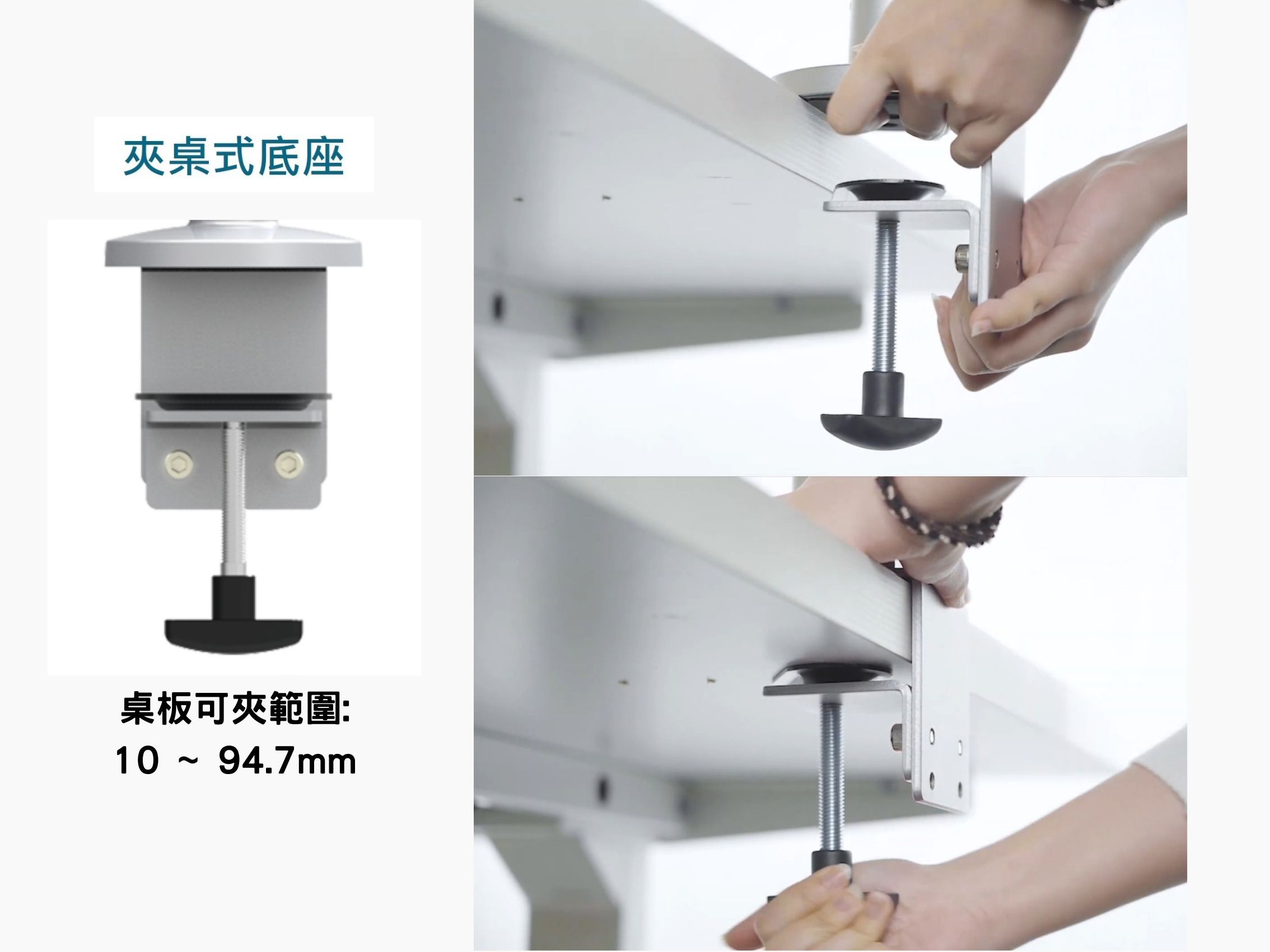 夾桌式底座

桌板可夾範圍:
10 ~ 94.7mm