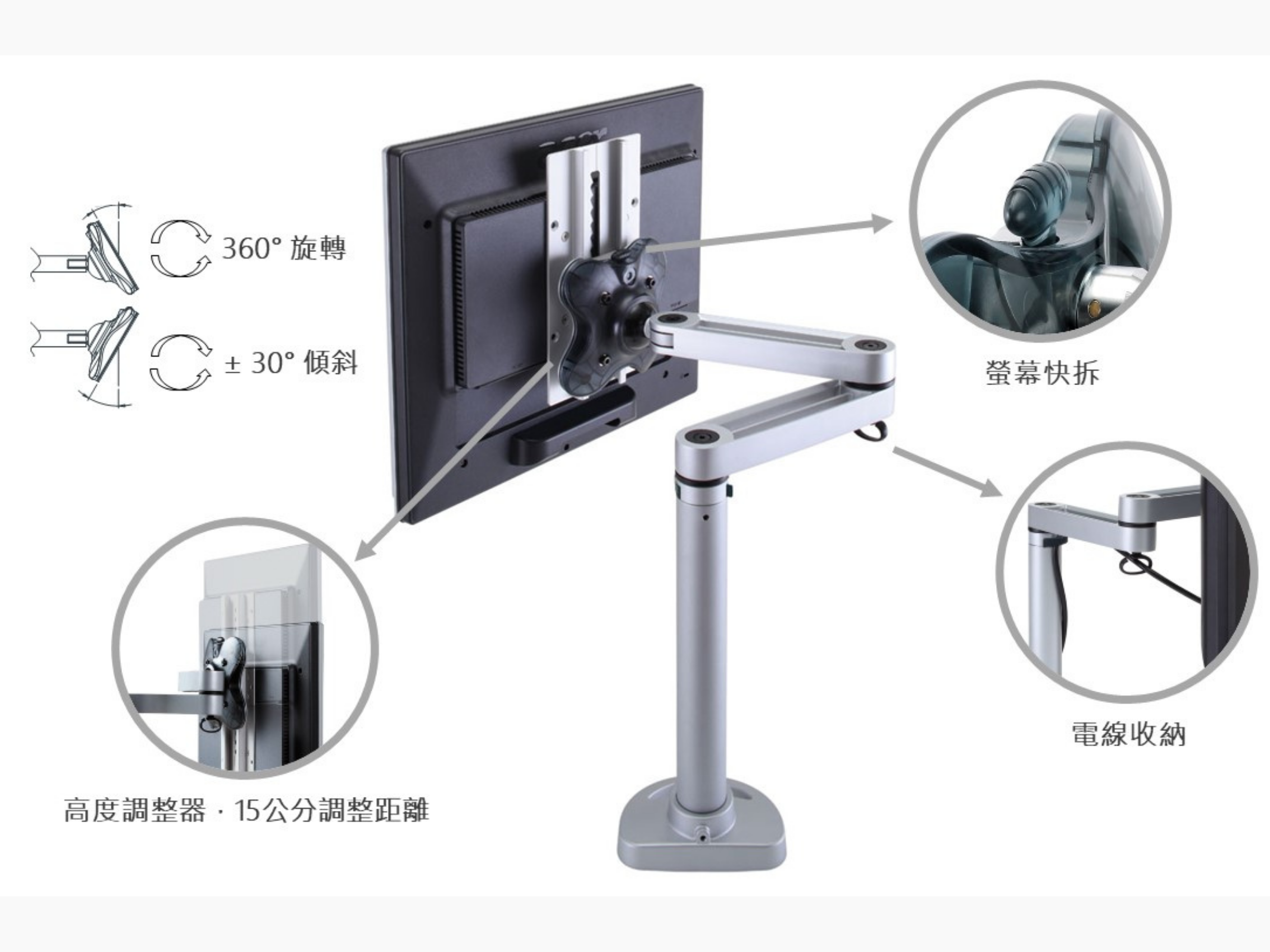 360° 旋轉

± 30° 傾斜

螢幕快拆

電線收納

高度調整器 · 15公分調整距離