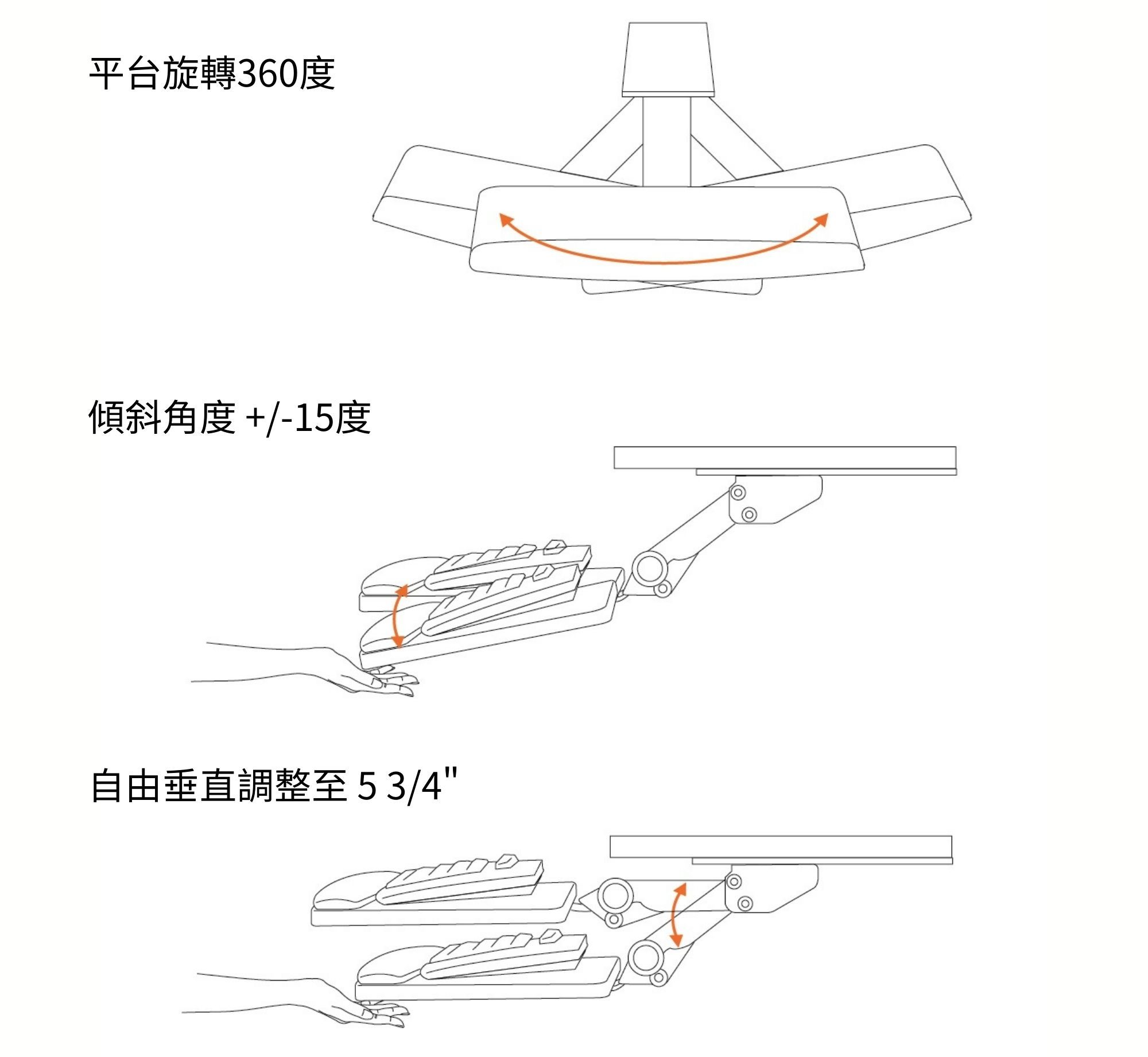 平台旋轉360度

傾斜角度 +/-15度

自由垂直調整至 5 3/4"