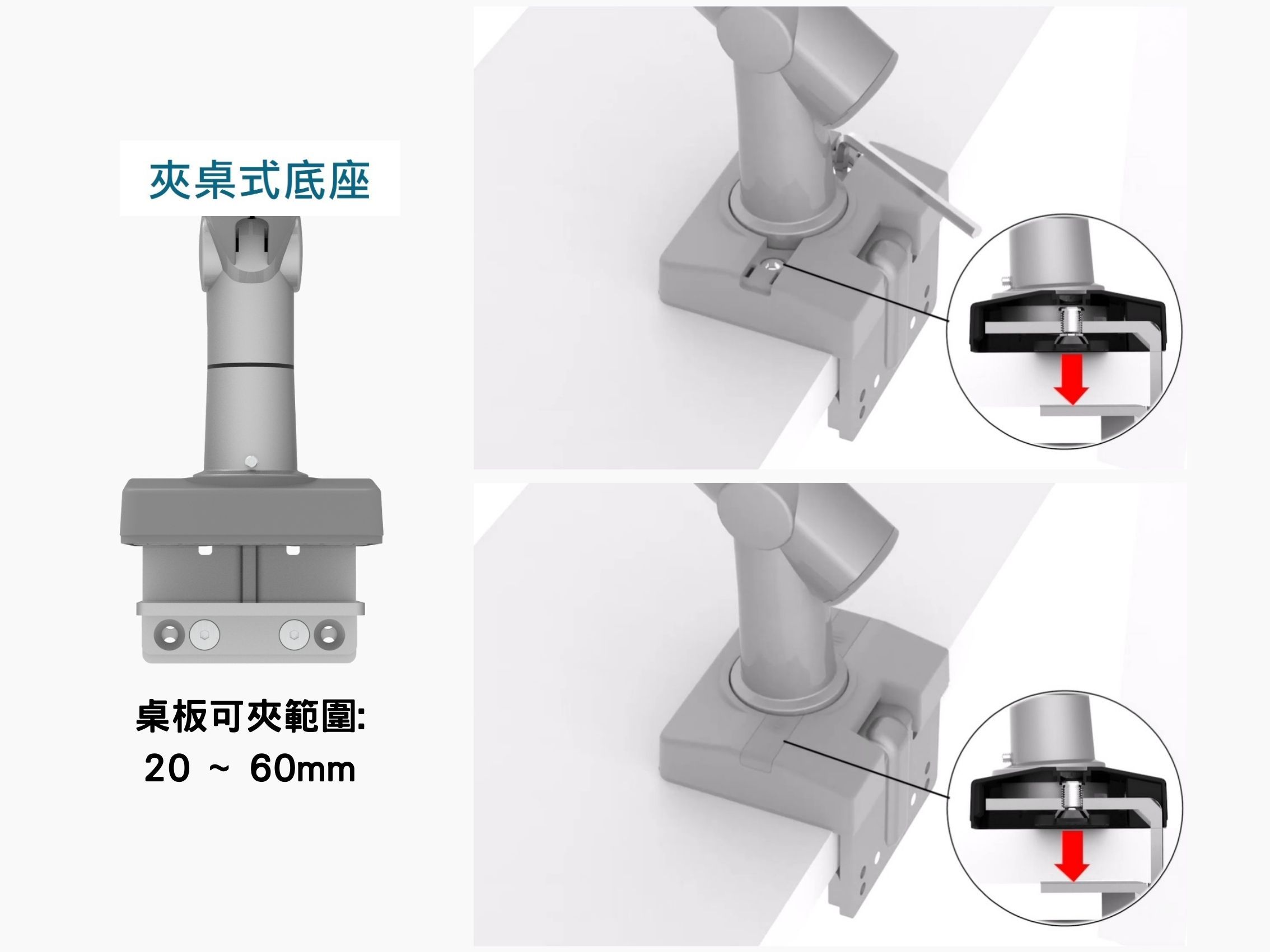 夾桌式底座

桌板可夾範圍:
20 ~ 60mm